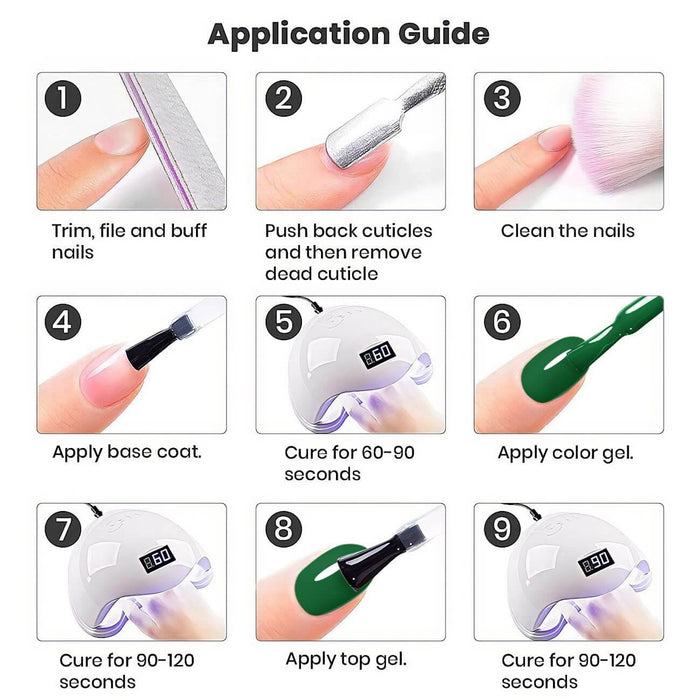 Application Guide

1
Trim, file and buff nails

2
Push back cuticles and then remove dead cuticle

3
Clean the nails

4
Apply base coat.

5
60
Cure for 60-90 seconds

6
Apply color gel.

7
60
Cure for 90-120 seconds

8
Apply top gel.

9
90
Cure for 90-120 seconds